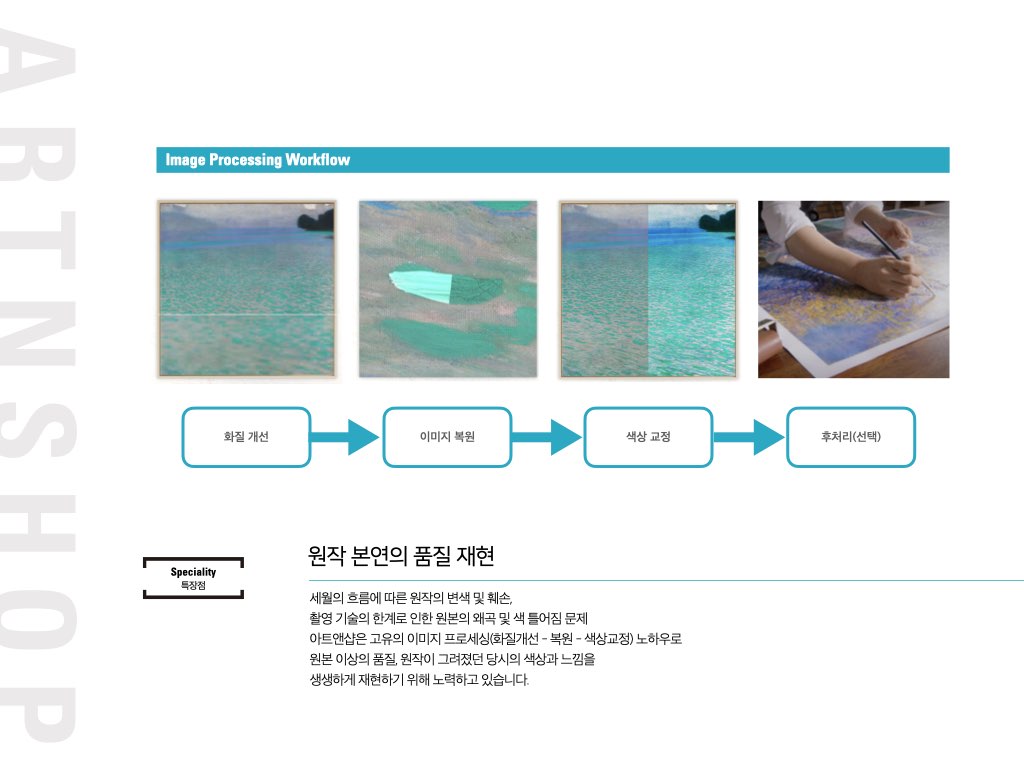 ARTNSHOP

Image Processing Workflow

화질 개선

이미지 복원

색상 교정

후처리(선택)

Speciality
특장점

원작 본연의 품질 재현

세월의 흐름에 따른 원작의 변색 및 훼손,
촬영 기술의 한계로 인한 원본의 왜곡 및 색 틀어짐 문제
아트앤샵은 고유의 이미지 프로세싱(화질개선 - 복원 - 색상교정) 노하우로
원본 이상의 품질, 원작이 그려졌던 당시의 색상과 느낌을
생생하게 재현하기 위해 노력하고 있습니다.